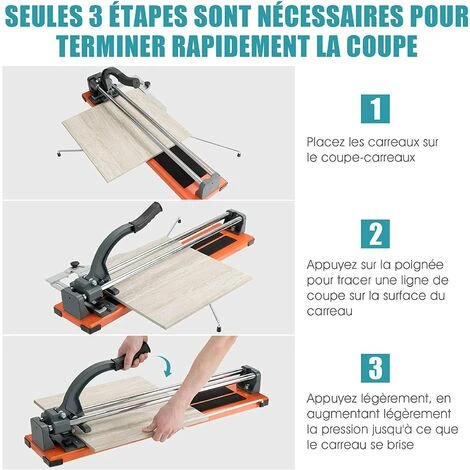 SEULES 3 ÉTAPES SONT NÉCESSAIRES POUR TERMINER RAPIDEMENT LA COUPE

1

Placez les carreaux sur le coupe-carreaux

2

Appuyez sur la poignée pour tracer une ligne de coupe sur la surface du carreau

3

Appuyez légèrement, en augmentant légèrement la pression jusqu'à ce que le carreau se brise