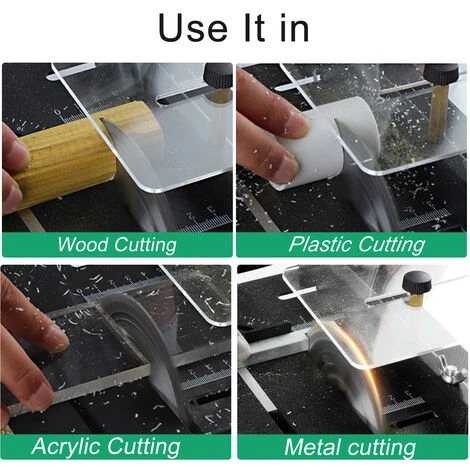 Use It in

Wood Cutting

Plastic Cutting

Acrylic Cutting

Metal cutting