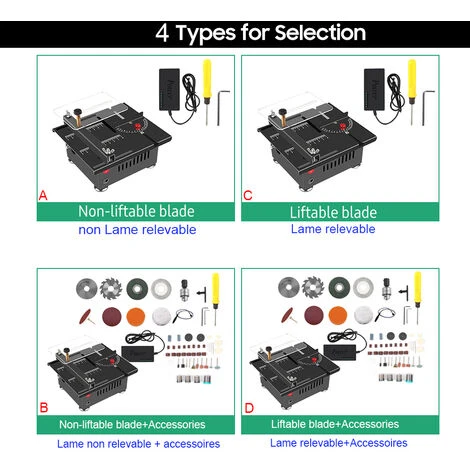 4 Types for Selection

A
Non-liftable blade
non Lame relevable

C
Liftable blade
Lame relevable

B
Non-liftable blade+Accessories
Lame non relevable + accessoires

D
Liftable blade+Accessories
Lame relevable+Accessoires