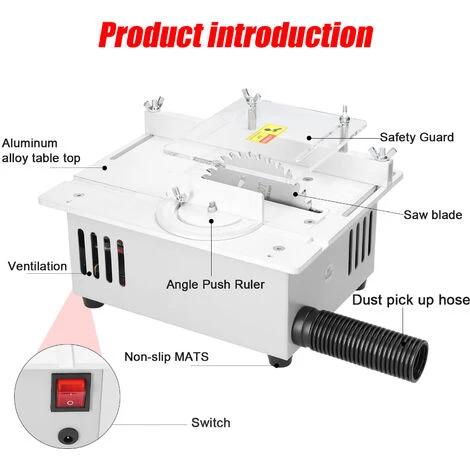 Product introduction

Aluminum alloy table top

Safety Guard

Saw blade

Ventilation

Angle Push Ruler

Dust pick up hose

Non-slip MATS

Switch