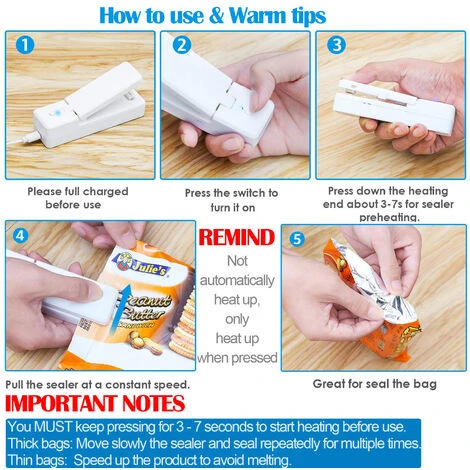 How to use & Warm tips

1

Please full charged before use

2

Press the switch to turn it on

3

Press down the heating end about 3-7s for sealer preheating.

4

Julie's

Peanut Butter

Pull the sealer at a constant speed.

REMIND

Not automatically heat up, only heat up when pressed

5

Great for seal the bag

IMPORTANT NOTES

You MUST keep pressing for 3 - 7 seconds to start heating before use.
Thick bags: Move slowly the sealer and seal repeatedly for multiple times.
Thin bags: Speed up the product to avoid melting.