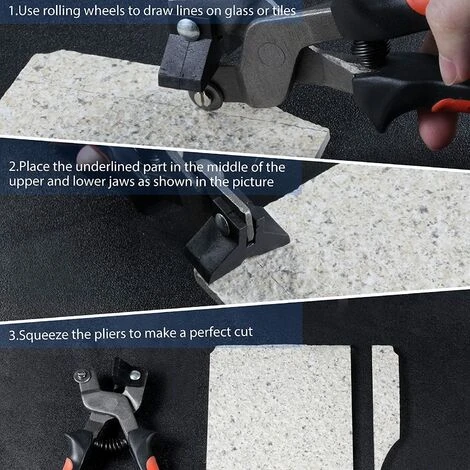 1.Use rolling wheels to draw lines on glass or tiles

2.Place the underlined part in the middle of the upper and lower jaws as shown in the picture

3.Squeeze the pliers to make a perfect cut